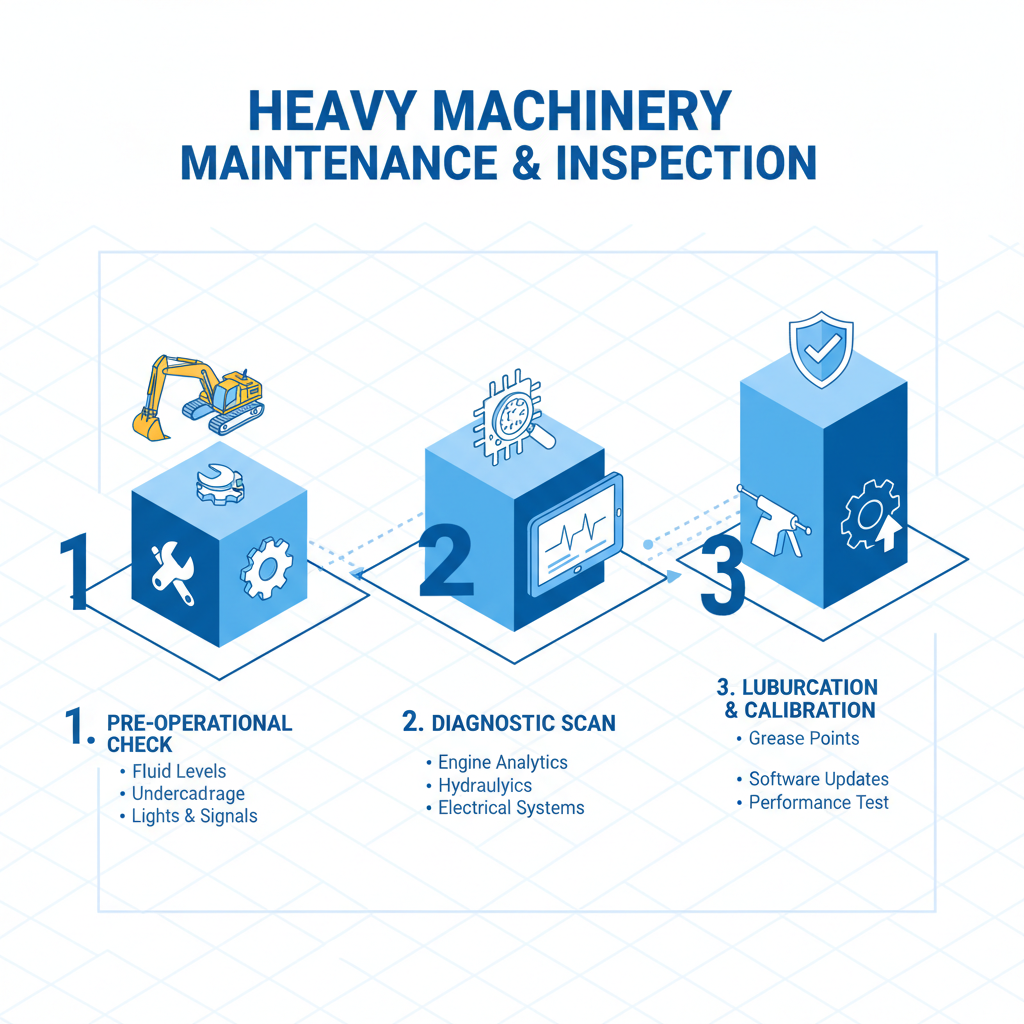 HEAVY MACHINERY
MAINTENANCE & INSPECTION

1

2

3

1. PRE-OPERATIONAL CHECK
• Fluid Levels
• Undercadrage
• Lights & Signals

2. DIAGNOSTIC SCAN
• Engine Analytics
• Hydraulyics
• Electrical Systems

3. LUBURCATION & CALIBRATION
• Grease Points
• Software Updates
• Performance Test